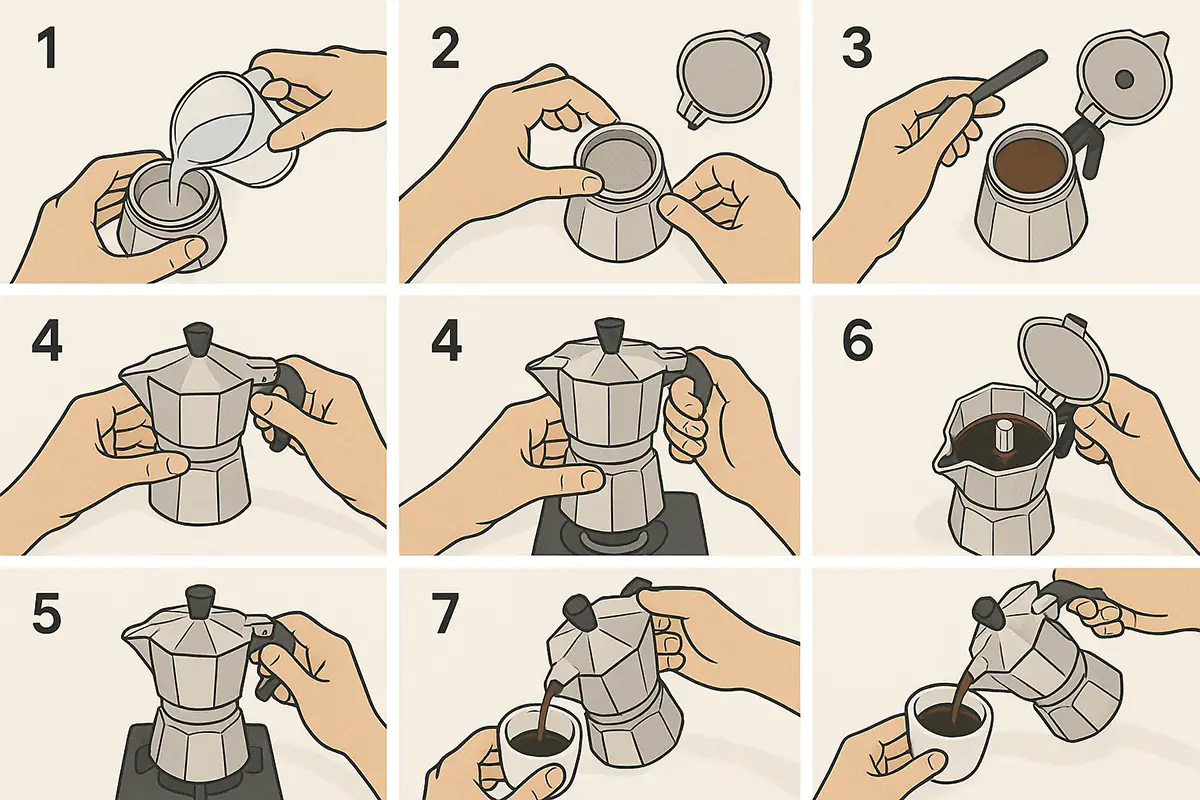 1

2

3

4

4

6

5

7